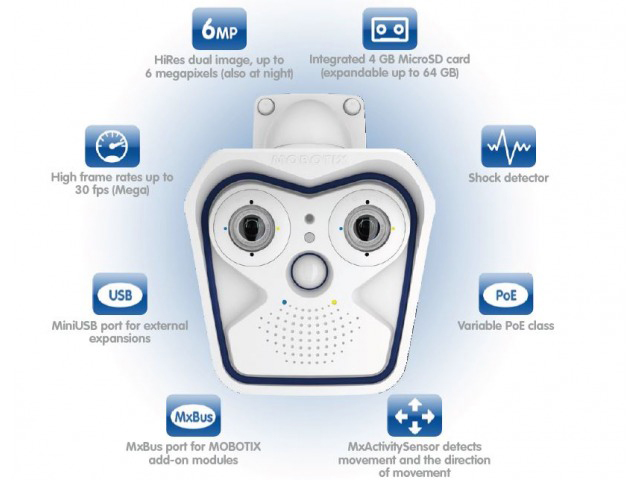 6MP

HiRes dual image, up to 6 megapixels (also at night)

Integrated 4 GB MicroSD card (expandable up to 64 GB)

High frame rates up to 30 fps (Mega)

MOBOTIX

Shock detector

USB

MiniUSB port for external expansions

PoE

Variable PoE class

MxBus

MxBus port for MOBOTIX add-on modules

MxActivitySensor detects movement and the direction of movement